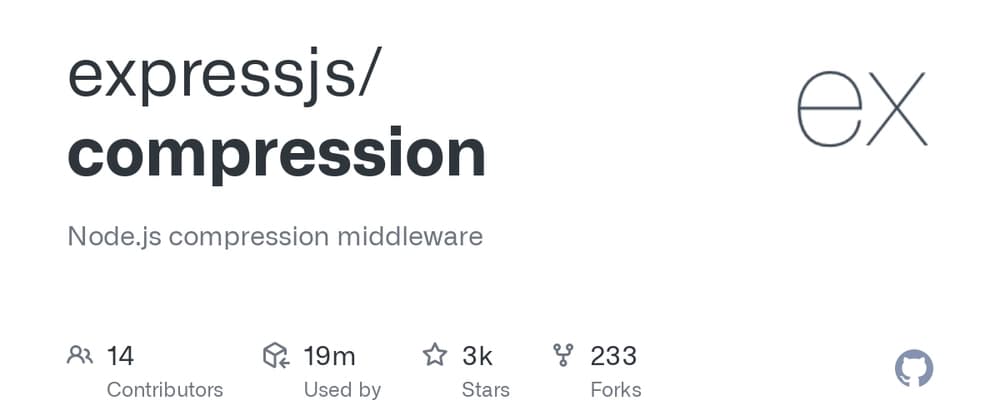 expressjs/
compression

ex

Node.js compression middleware

14
Contributors

19m
Used by

3k
Stars

233
Forks